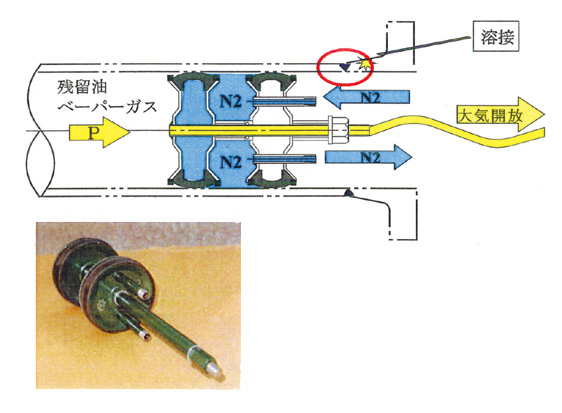 溶接

残留油
ベーパーガス

P

N2

N2

N2

N2

大気開放