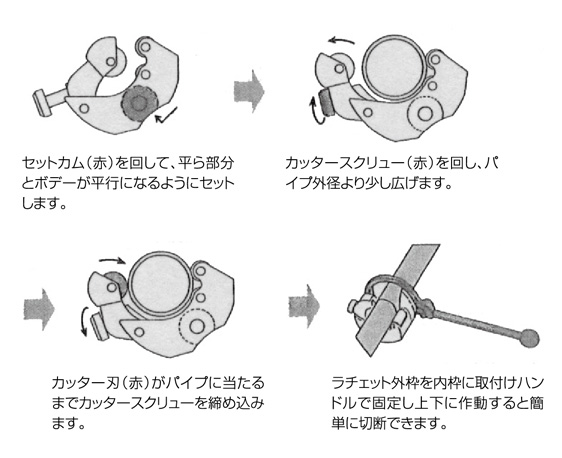 セットカム（赤）を回して、平ら部分とボデーが平行になるようにセットします。

カッタースクリュー（赤）を回し、パイプ外径より少し広げます。

カッター刃（赤）がパイプに当たるまでカッタースクリューを締め込みます。

ラチェット外枠を内枠に取付けハンドルで固定し上下に作動すると簡単に切断できます。