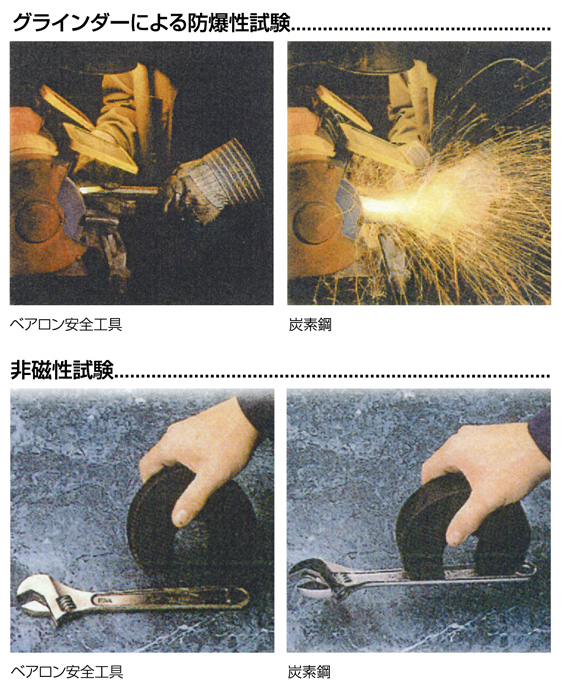 グラインダーによる防爆性試験

ベアロン安全工具

炭素鋼

非磁性試験

ベアロン安全工具

炭素鋼